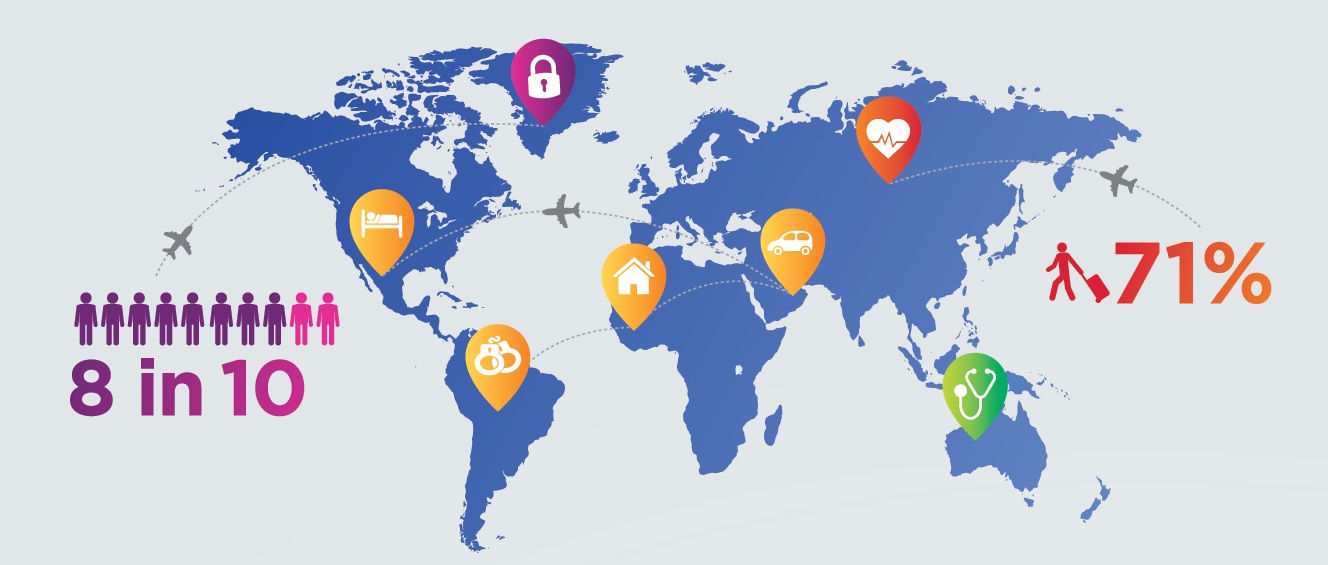 8 in 10

71%